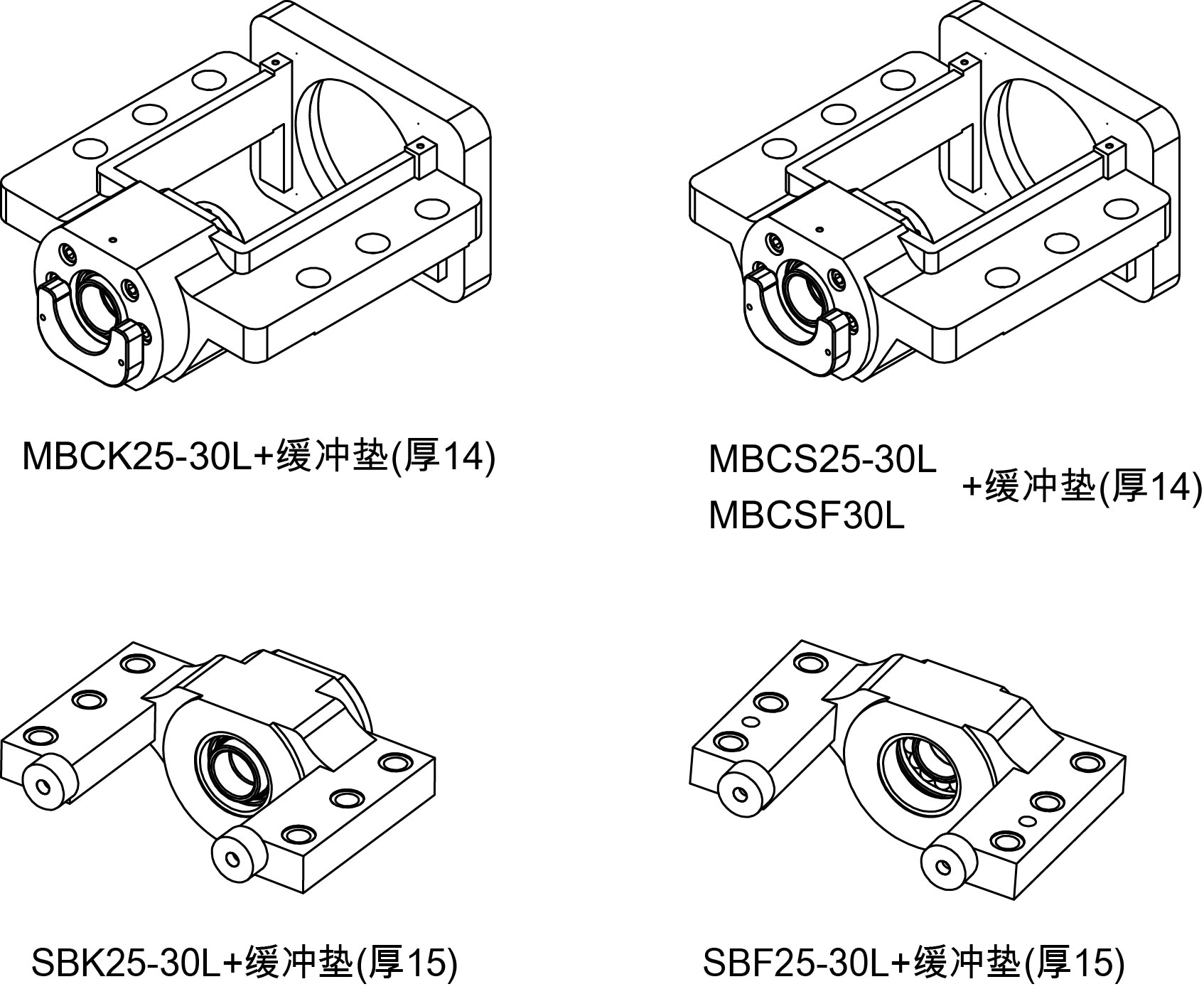 MBCK25-30L+缓冲垫(厚14)

MBCS25-30L
MBCSF30L
+缓冲垫(厚14)

SBK25-30L+缓冲垫(厚15)

SBF25-30L+缓冲垫(厚15)